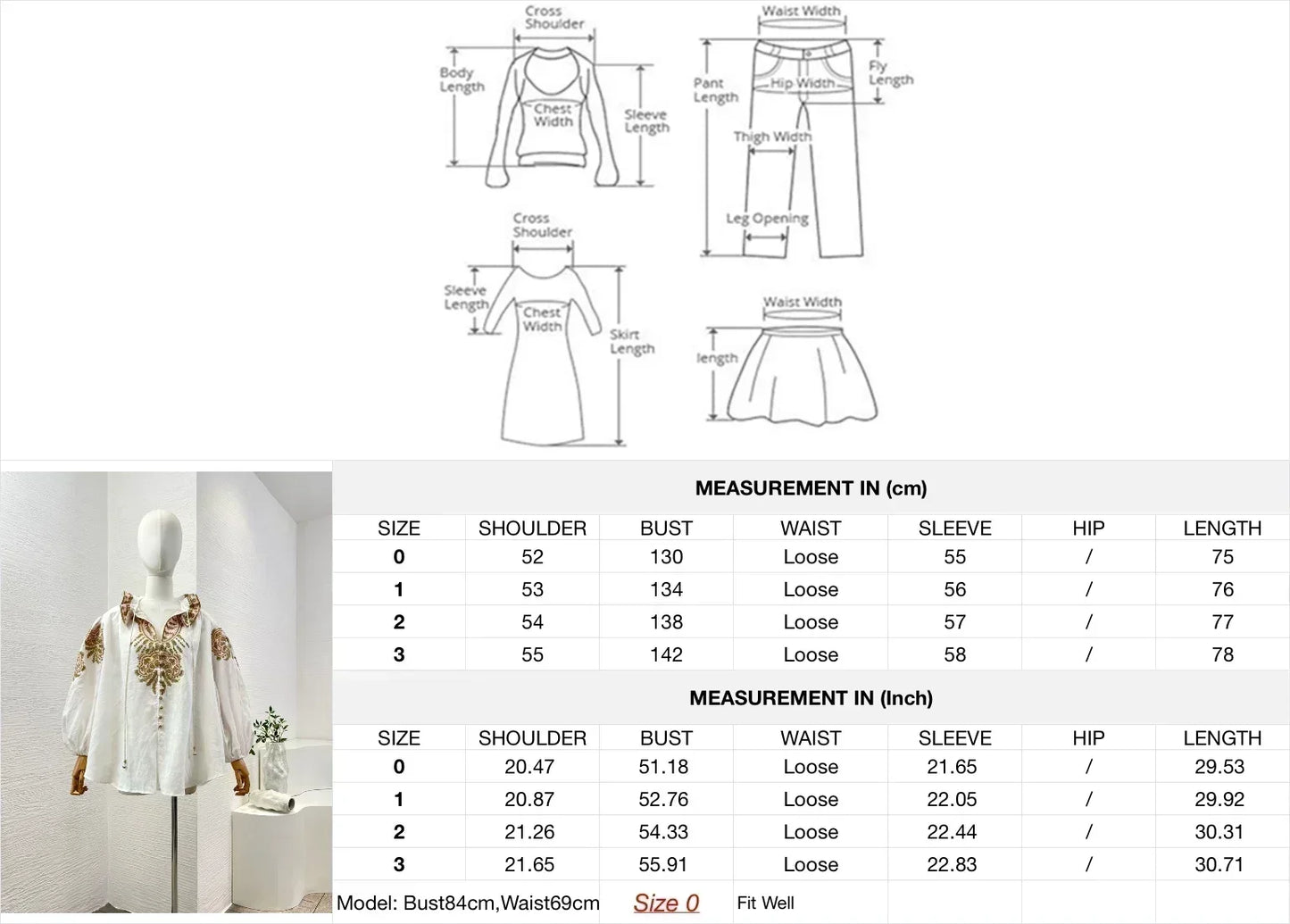 Cross Shoulder

Body Length

Chest Width

Sleeve Length

Waist Width

Pant Length

Hip Width

Fly Length

Thigh Width

Leg Opening

Cross Shoulder

Sleeve Length

Chest Width

Skirt Length

Waist Width

length

MEASUREMENT IN (cm)

| SIZE | SHOULDER | BUST | WAIST | SLEEVE | HIP | LENGTH |
|---|---|---|---|---|---|---|
| 0 | 52 | 130 | Loose | 55 | / | 75 |
| 1 | 53 | 134 | Loose | 56 | / | 76 |
| 2 | 54 | 138 | Loose | 57 | / | 77 |
| 3 | 55 | 142 | Loose | 58 | / | 78 |

MEASUREMENT IN (Inch)

| SIZE | SHOULDER | BUST | WAIST | SLEEVE | HIP | LENGTH |
|---|---|---|---|---|---|---|
| 0 | 20.47 | 51.18 | Loose | 21.65 | / | 29.53 |
| 1 | 20.87 | 52.76 | Loose | 22.05 | / | 29.92 |
| 2 | 21.26 | 54.33 | Loose | 22.44 | / | 30.31 |
| 3 | 21.65 | 55.91 | Loose | 22.83 | / | 30.71 |

Model: Bust84cm,Waist69cm Size 0 Fit Well