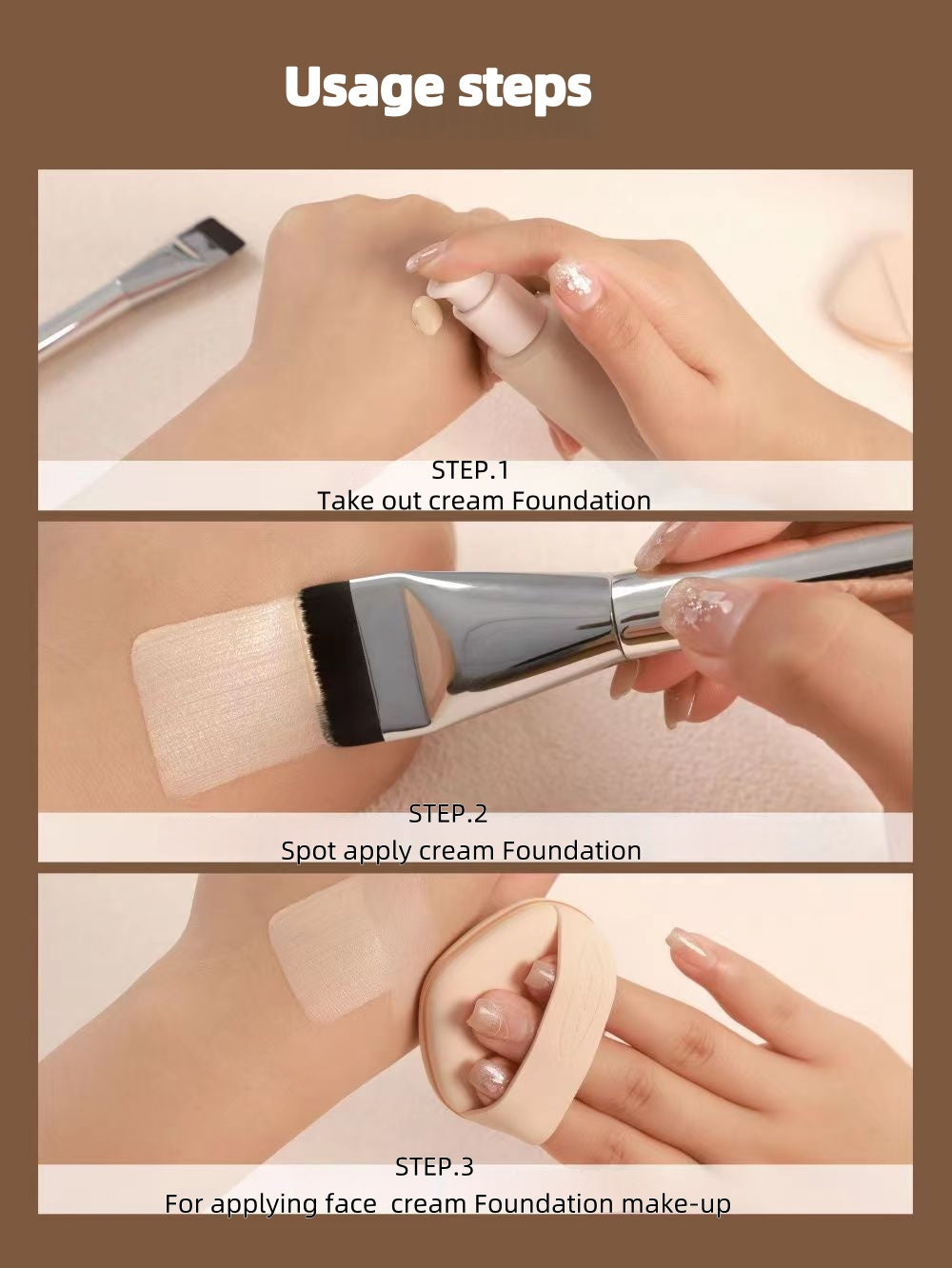 Usage steps

STEP.1
Take out cream Foundation

STEP.2
Spot apply cream Foundation

STEP.3
For applying face cream Foundation make-up