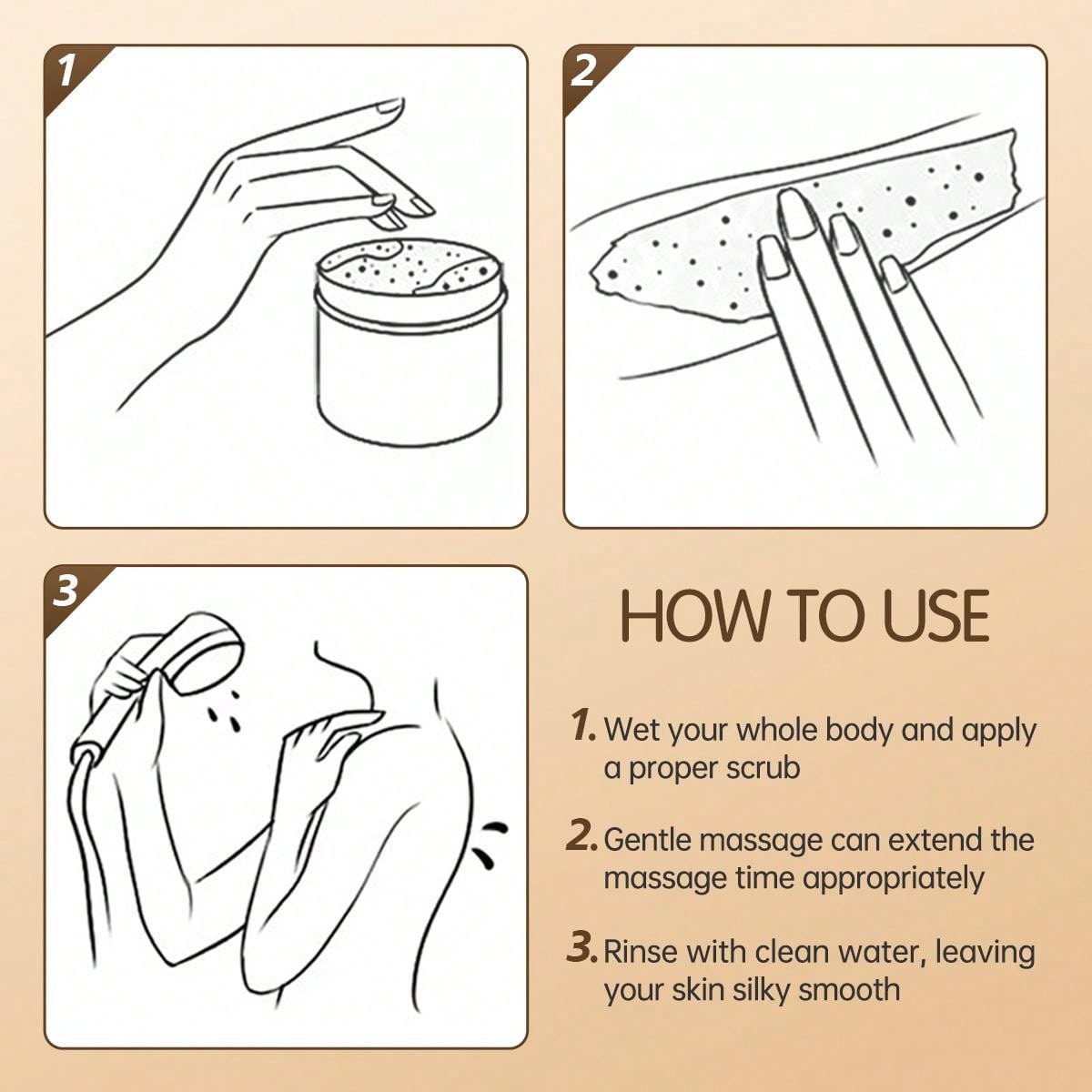 1

2

3

HOW TO USE

1. Wet your whole body and apply a proper scrub

2. Gentle massage can extend the massage time appropriately

3. Rinse with clean water, leaving your skin silky smooth