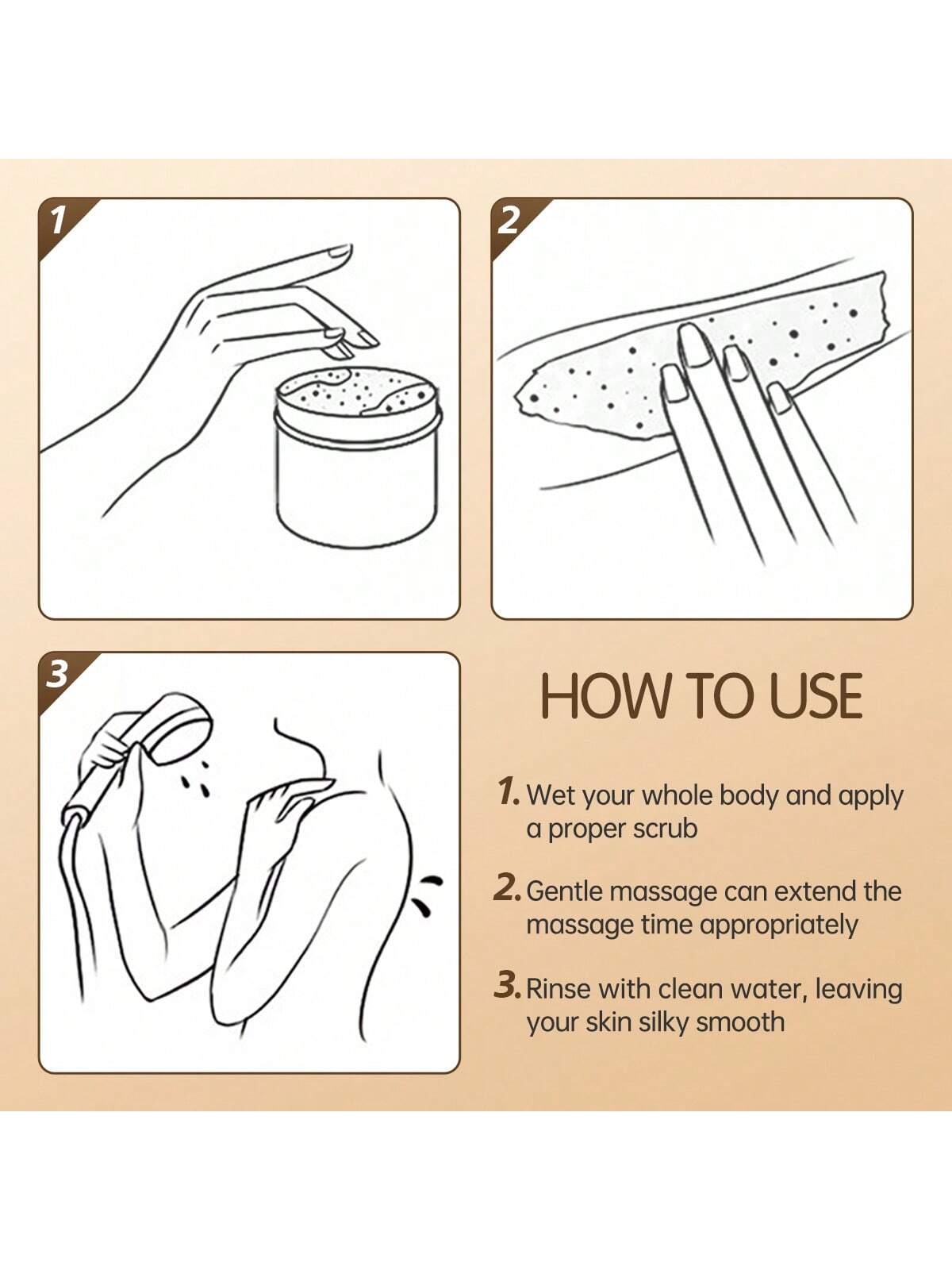 1

2

3

HOW TO USE

1. Wet your whole body and apply a proper scrub

2. Gentle massage can extend the massage time appropriately

3. Rinse with clean water, leaving your skin silky smooth