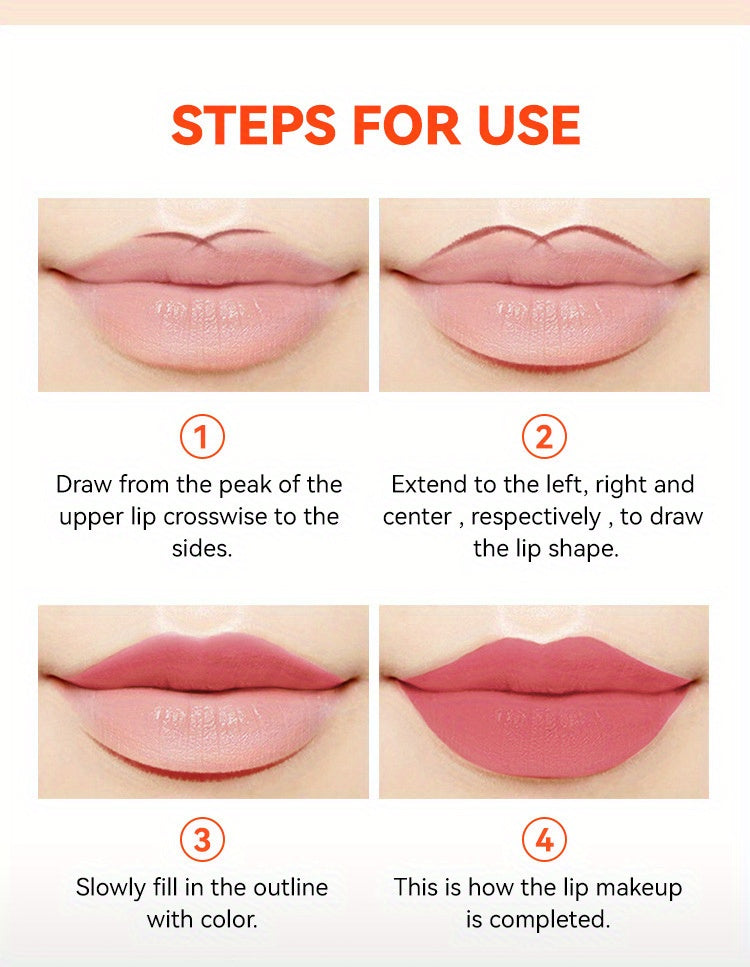 STEPS FOR USE

1

Draw from the peak of the upper lip crosswise to the sides.

2

Extend to the left, right and center , respectively , to draw the lip shape.

3

Slowly fill in the outline with color.

4

This is how the lip makeup is completed.