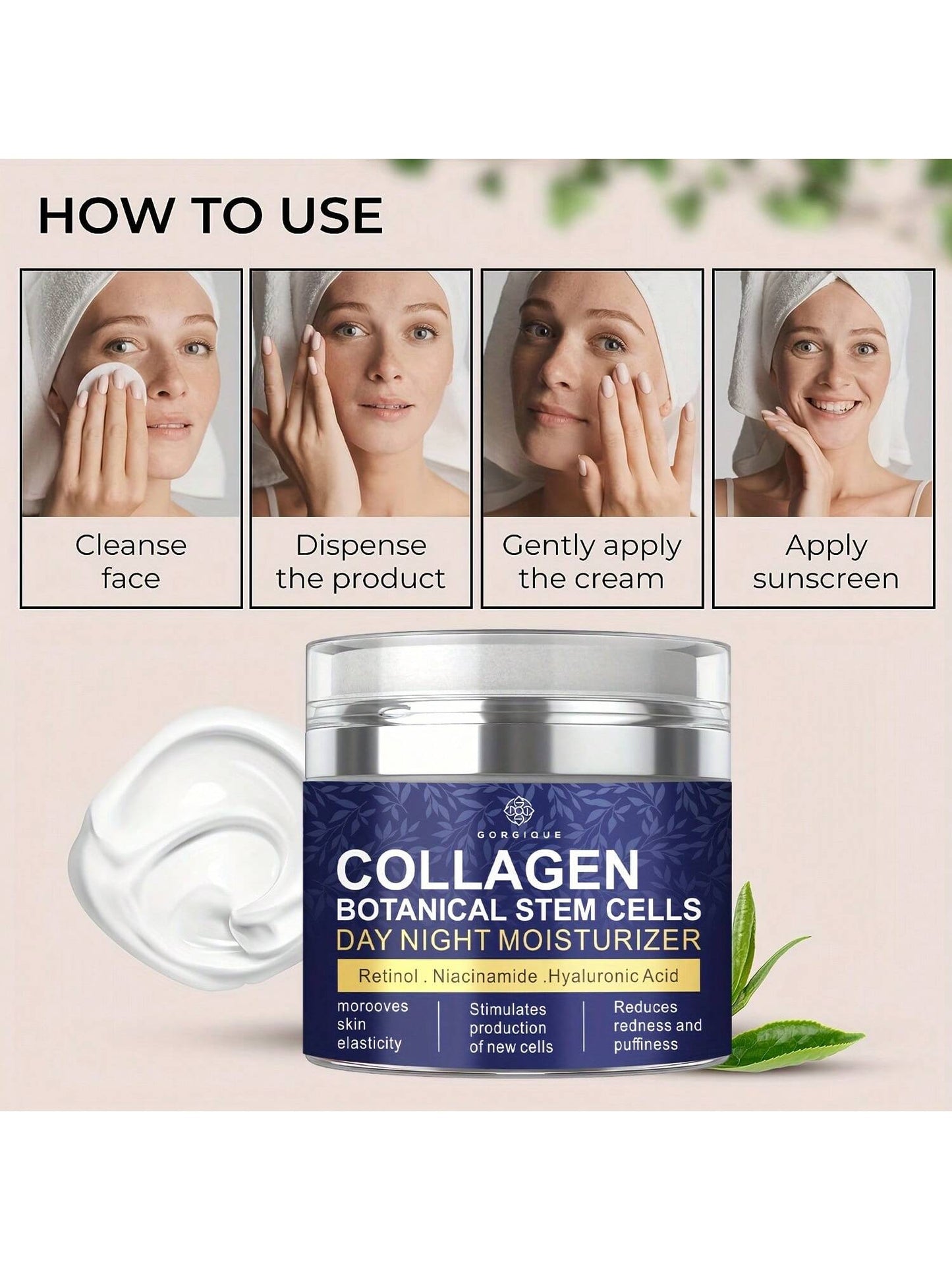 HOW TO USE

Cleanse face

Dispense the product

Gently apply the cream

Apply sunscreen

GORGIQUE

COLLAGEN
BOTANICAL STEM CELLS
DAY NIGHT MOISTURIZER

Retinol . Niacinamide .Hyaluronic Acid

morooves skin elasticity

Stimulates production of new cells

Reduces redness and puffiness