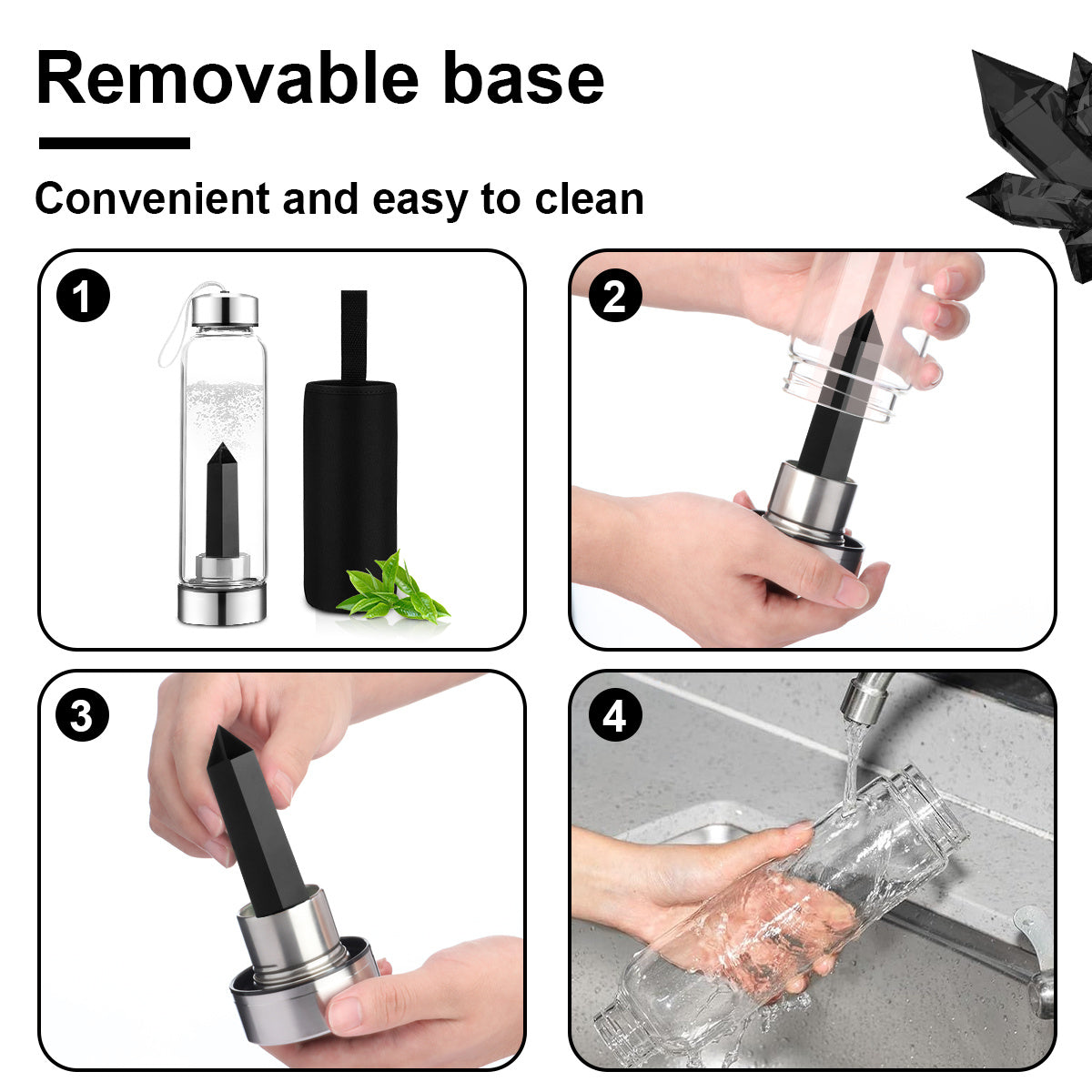 Removable base

Convenient and easy to clean

1

2

3

4