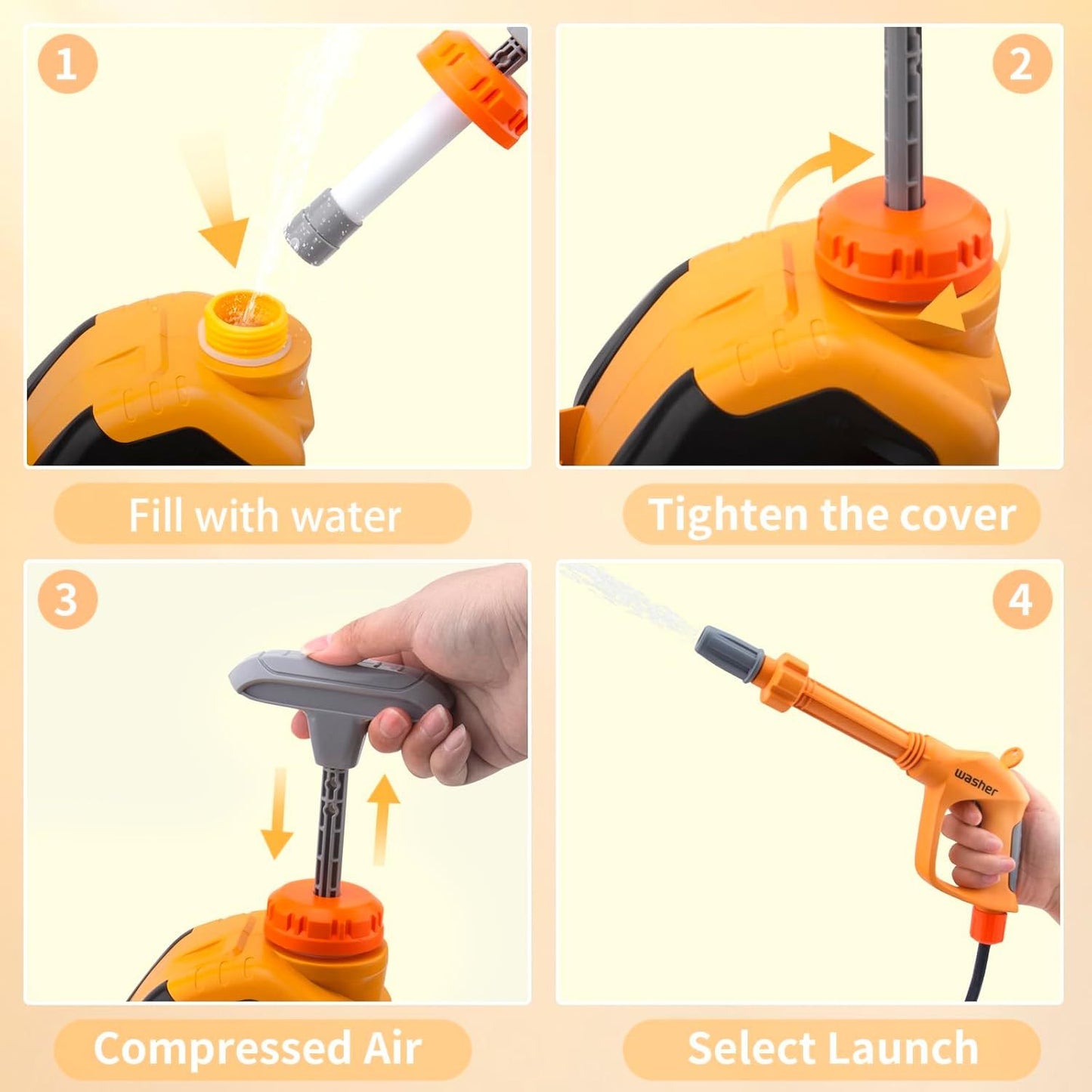 1

Fill with water

2

Tighten the cover

3

Compressed Air

4

washer

Select Launch