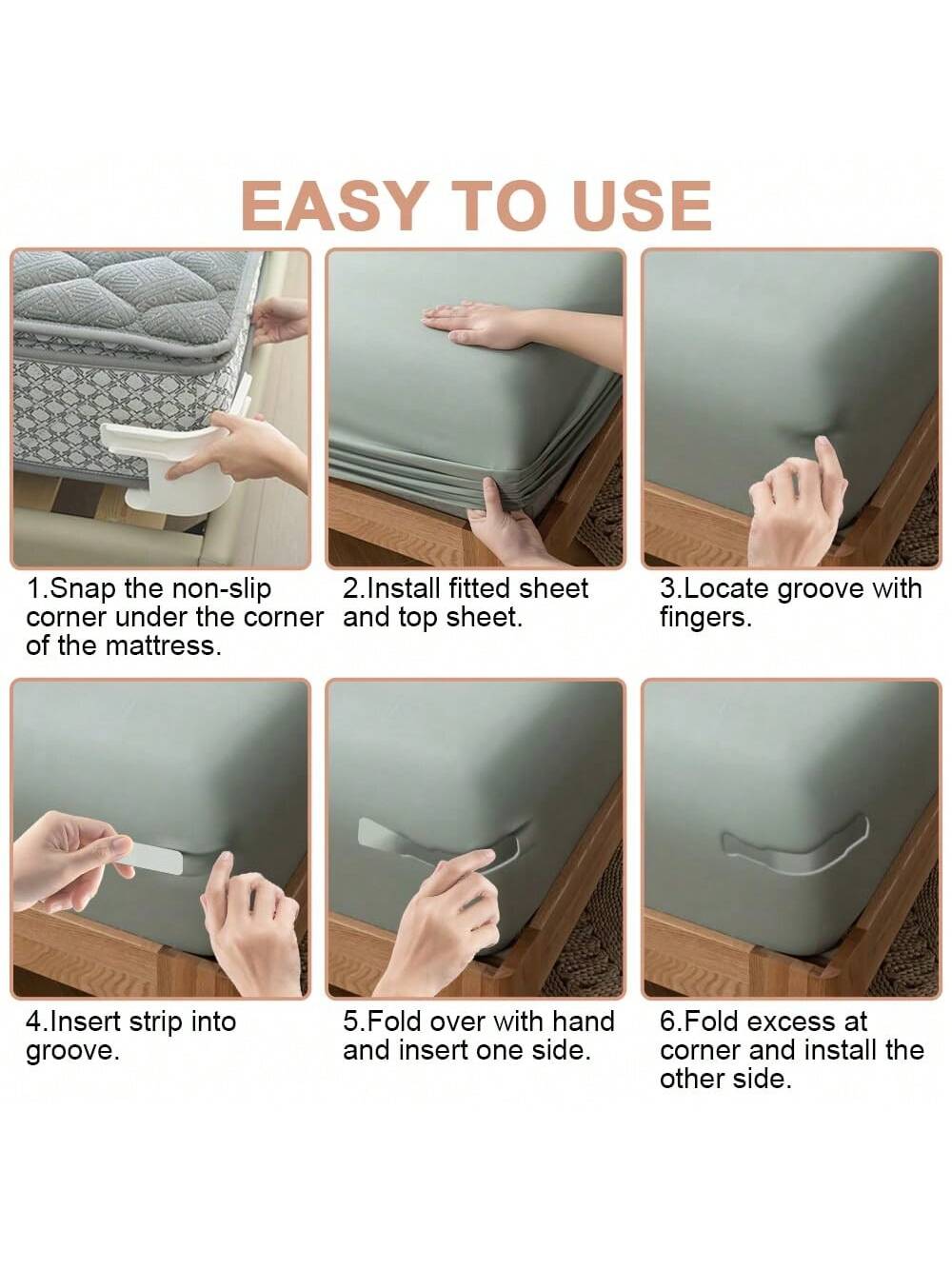 EASY TO USE

1.Snap the non-slip corner under the corner of the mattress.

2.Install fitted sheet and top sheet.

3.Locate groove with fingers.

4.Insert strip into groove.

5.Fold over with hand and insert one side.

6.Fold excess at corner and install the other side.