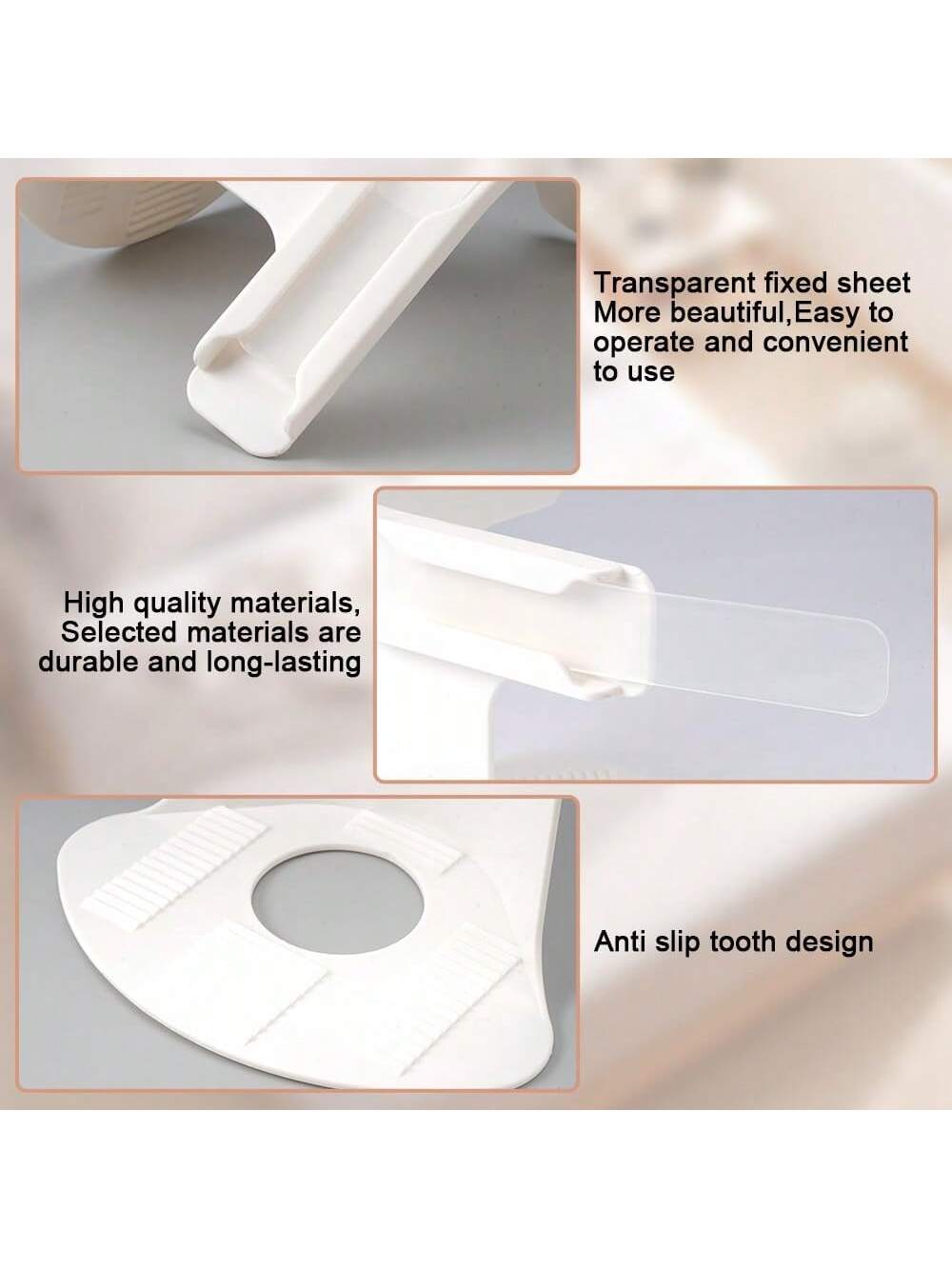 Transparent fixed sheet
More beautiful,Easy to operate and convenient to use

High quality materials, Selected materials are durable and long-lasting

Anti slip tooth design