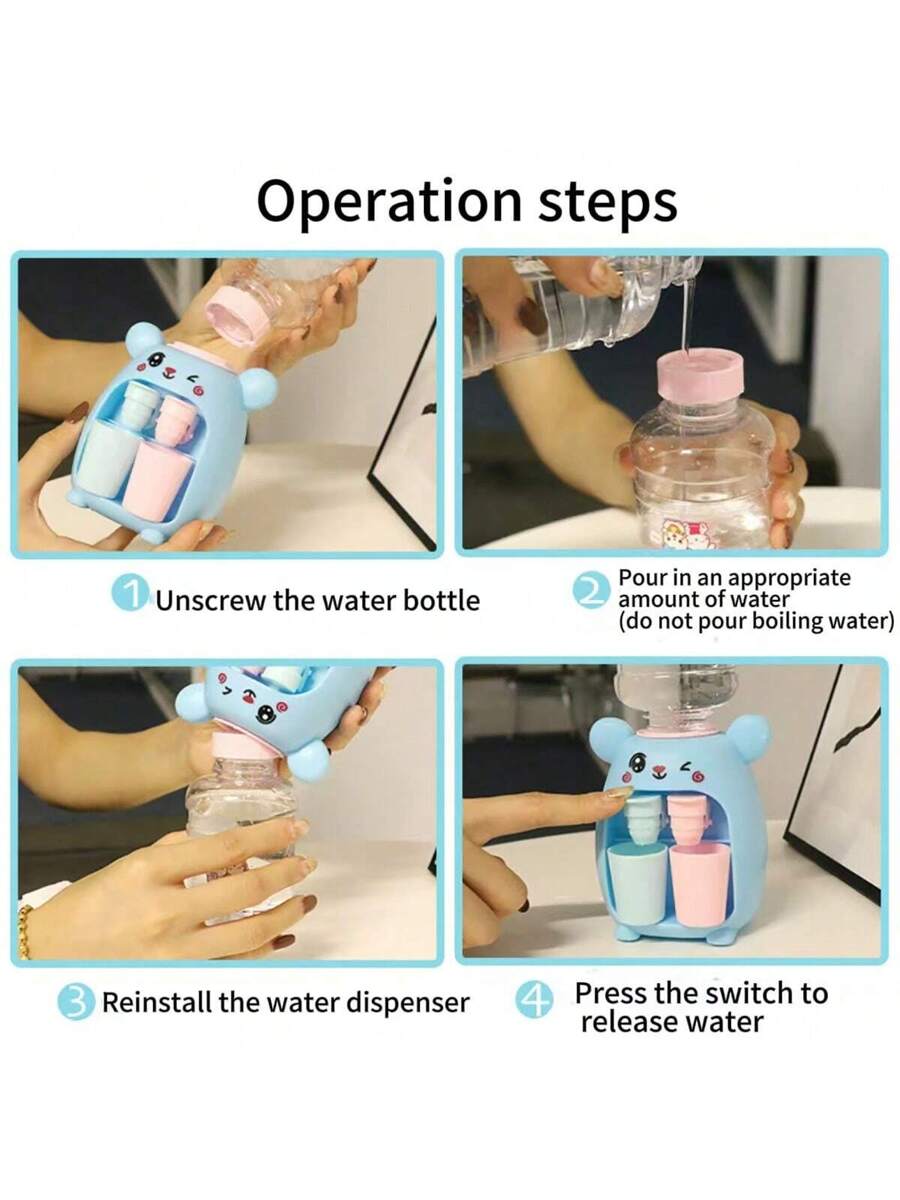 Operation steps

1 Unscrew the water bottle

2 Pour in an appropriate amount of water (do not pour boiling water)

3 Reinstall the water dispenser

4 Press the switch to release water